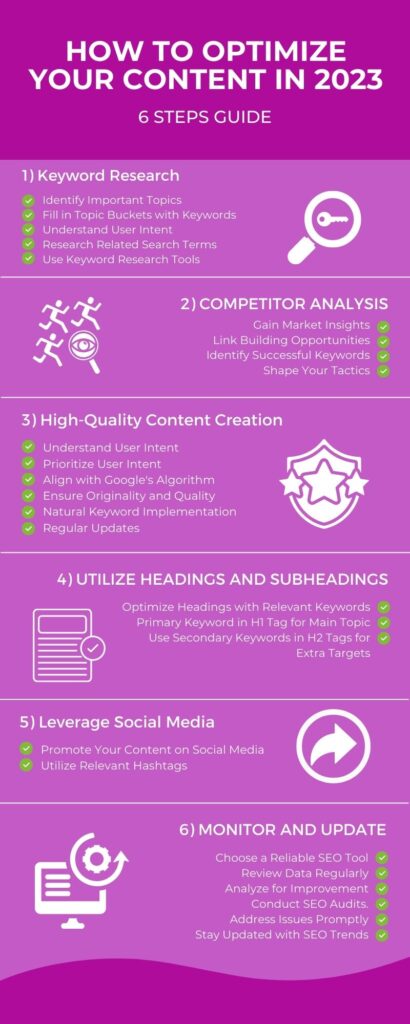 HOW TO OPTIMIZE YOUR CONTENT IN 2023

6 STEPS GUIDE

1) Keyword Research

Identify Important Topics
Fill in Topic Buckets with Keywords
Understand User Intent
Research Related Search Terms
Use Keyword Research Tools

2) COMPETITOR ANALYSIS

Gain Market Insights
Link Building Opportunities
Identify Successful Keywords
Shape Your Tactics

3) High-Quality Content Creation

Understand User Intent
Prioritize User Intent
Align with Google's Algorithm
Ensure Originality and Quality
Natural Keyword Implementation
Regular Updates

4) UTILIZE HEADINGS AND SUBHEADINGS

Optimize Headings with Relevant Keywords
Primary Keyword in H1 Tag for Main Topic
Use Secondary Keywords in H2 Tags for Extra Targets

5) Leverage Social Media

Promote Your Content on Social Media
Utilize Relevant Hashtags

6) MONITOR AND UPDATE

Choose a Reliable SEO Tool
Review Data Regularly
Analyze for Improvement
Conduct SEO Audits.
Address Issues Promptly
Stay Updated with SEO Trends